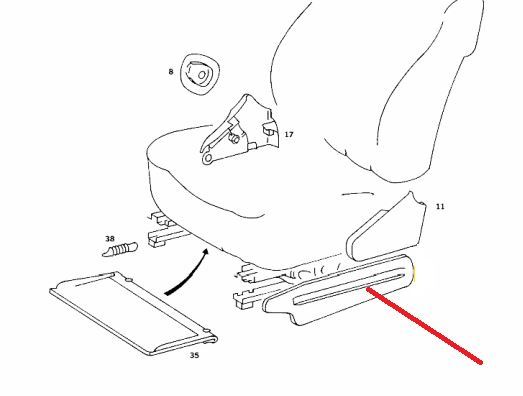 8
17
11
38
35